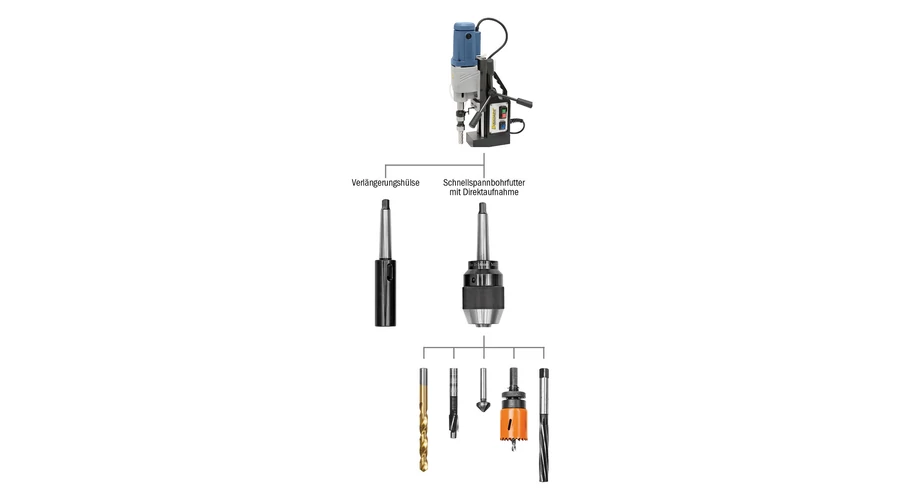 Verlängerungshülse

Schnellspannbohrfutter mit Direktaufnahme