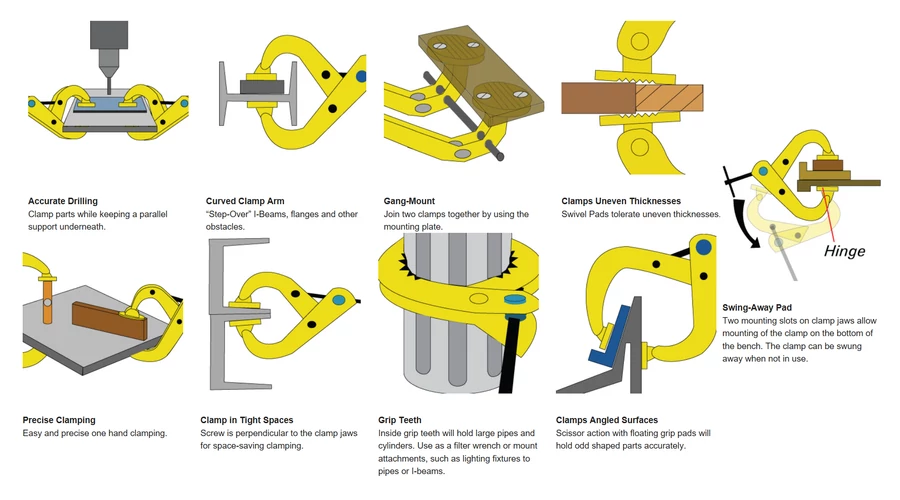 Accurate Drilling
Clamp parts while keeping a parallel support underneath.

Curved Clamp Arm
"Step-Over" I-Beams, flanges and other obstacles.

Gang-Mount
Join two clamps together by using the mounting plate.

Clamps Uneven Thicknesses
Swivel Pads tolerate uneven thicknesses.

Hinge

Swing-Away Pad
Two mounting slots on clamp jaws allow mounting of the clamp on the bottom of the bench. The clamp can be swung away when not in use.

Precise Clamping
Easy and precise one hand clamping.

Clamp in Tight Spaces
Screw is perpendicular to the clamp jaws for space-saving clamping.

Grip Teeth
Inside grip teeth will hold large pipes and cylinders. Use as a filter wrench or mount attachments, such as lighting fixtures to pipes or I-beams.

Clamps Angled Surfaces
Scissor action with floating grip pads will hold odd shaped parts accurately.